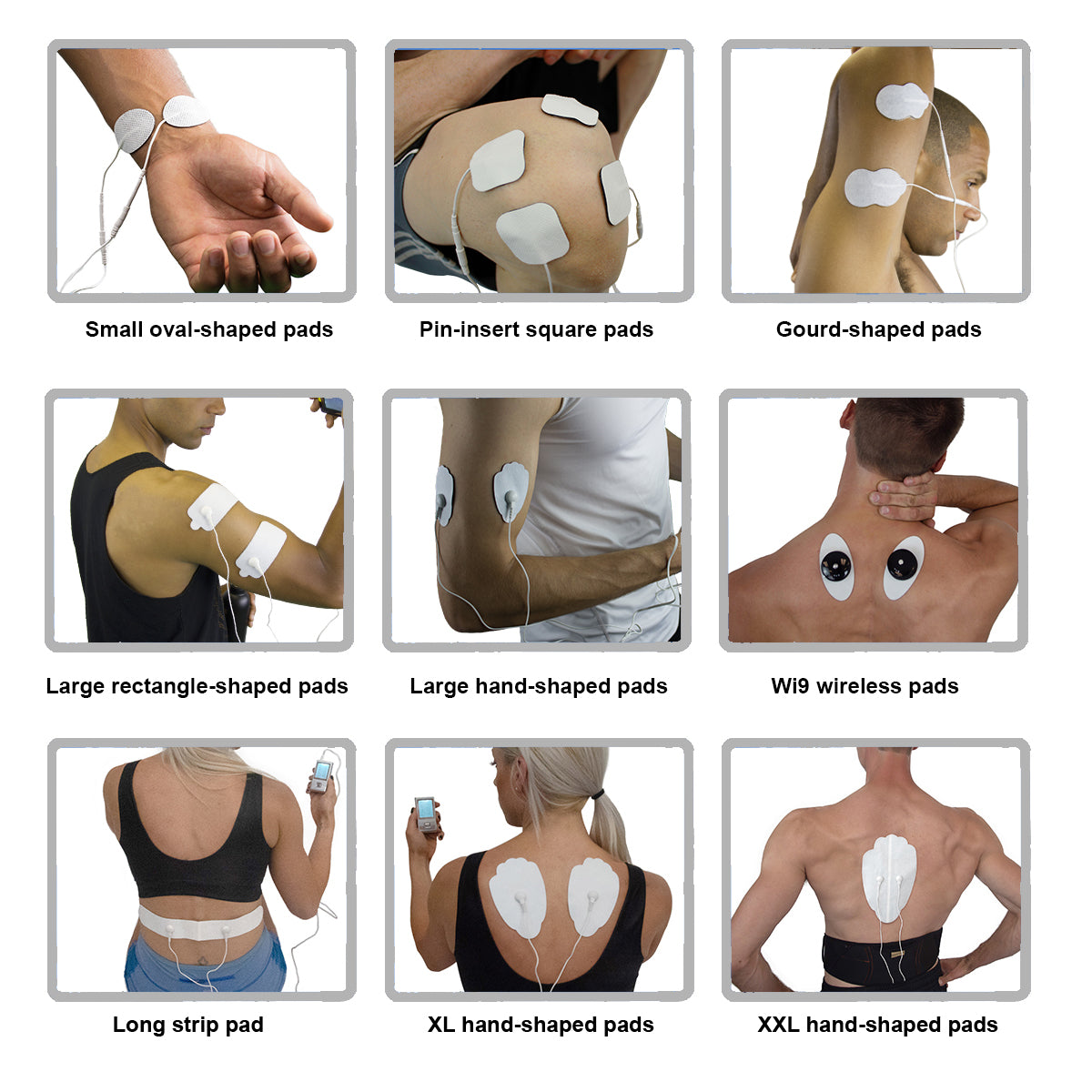 Small oval-shaped pads

Pin-insert square pads

Gourd-shaped pads

Large rectangle-shaped pads

Large hand-shaped pads

Wi9 wireless pads

Long strip pad

XL hand-shaped pads

XXL hand-shaped pads